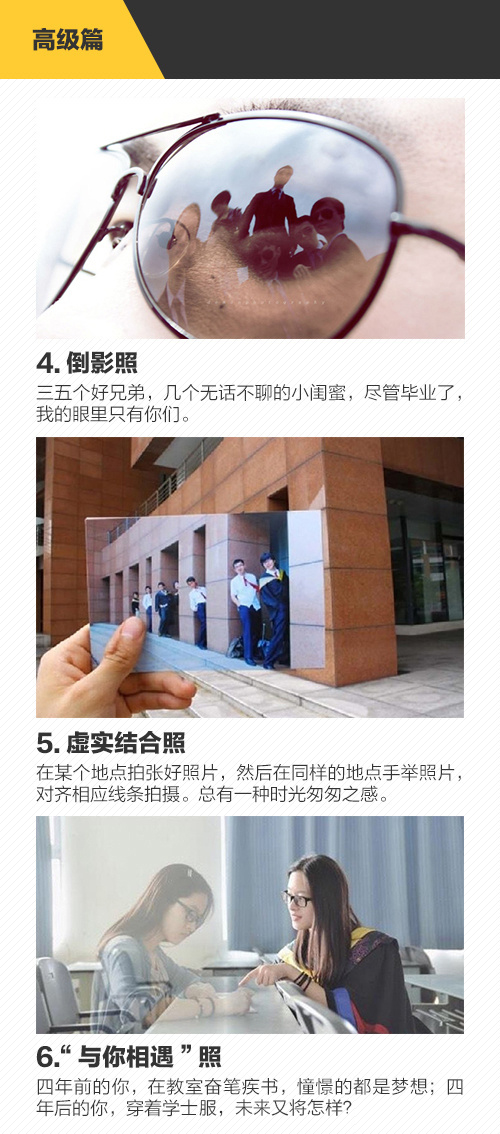 高级篇

4. 倒影照
三五个好兄弟，几个无话不聊的小闺蜜，尽管毕业了，我的眼里只有你们。

5. 虚实结合照
在某个地点拍张好照片，然后在同样的地点手举照片，对齐相应线条拍摄。总有一种时光匆匆之感。

6.“ 与你相遇 ”照
四年前的你，在教室奋笔疾书，憧憬的都是梦想；四年后的你，穿着学士服，未来又将怎样？